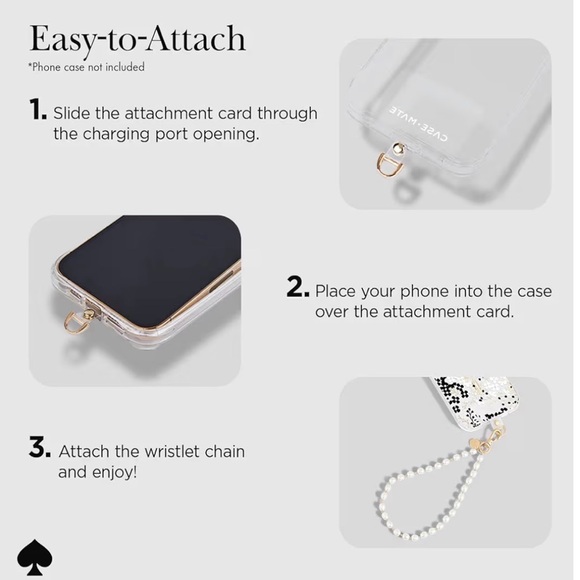 Easy-to-Attach
*Phone case not included

1. Slide the attachment card through the charging port opening.

CASE-MATE

2. Place your phone into the case over the attachment card.

3. Attach the wristlet chain and enjoy!